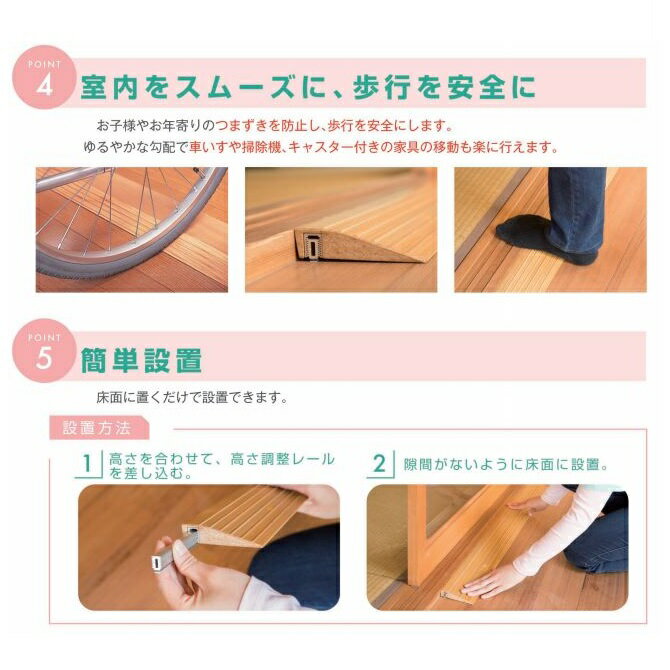 POINT 4 室内をスムーズに、歩行を安全に

お子様やお年寄りのつまずきを防止し、歩行を安全にします。
ゆるやかな勾配で車いすや掃除機、キャスター付きの家具の移動も楽に行えます。

POINT 5 簡単設置

床面に置くだけで設置できます。

設置方法

1 高さを合わせて、高さ調整レールを差し込む。

2 隙間がないように床面に設置。