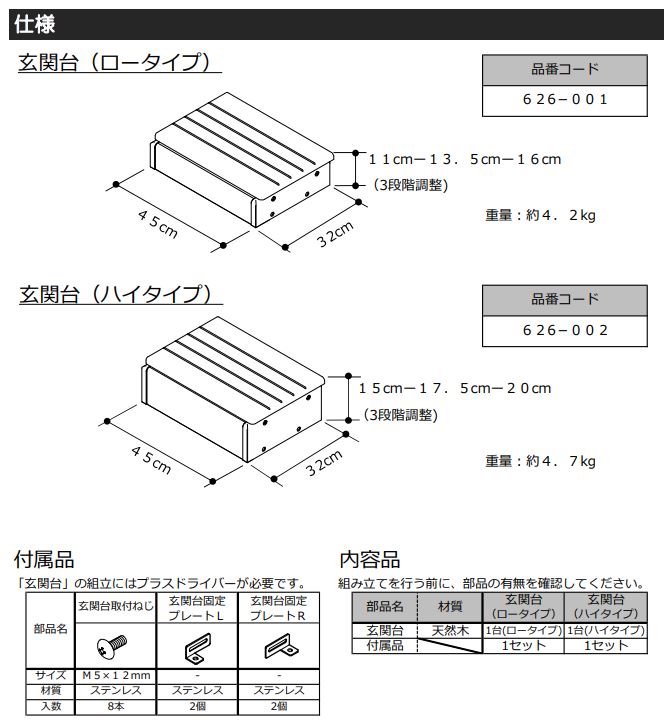 仕様

玄関台（ロータイプ）

| 品番コード |
|---|
| ６26－００１ |

１１cm－１３．５cm－１６cm
（3段階調整）

４５cm

32cm

重量：約４．２kg

玄関台（ハイタイプ）

| 品番コード |
|---|
| ６26－００２ |

１５cm－１７．５cm－２０cm
（3段階調整）

４５cm

32cm

重量：約４．７kg

付属品

「玄関台」の組立にはプラスドライバーが必要です。

| 部品名 | 玄関台取付ねじ | 玄関台固定プレートＬ | 玄関台固定プレートＲ |
|---|---|---|---|
| サイズ | Ｍ５×１２mm | - | - |
| 材質 | ステンレス | ステンレス | ステンレス |
| 入数 | 8本 | 2個 | 2個 |

内容品

組み立てを行う前に、部品の有無を確認してください。

| 部品名 | 材質 | 玄関台（ロータイプ） | 玄関台（ハイタイプ） |
|---|---|---|---|
| 玄関台 | 天然木 | 1台(ロータイプ) | 1台(ハイタイプ) |
| 付属品 | | 1セット | 1セット |