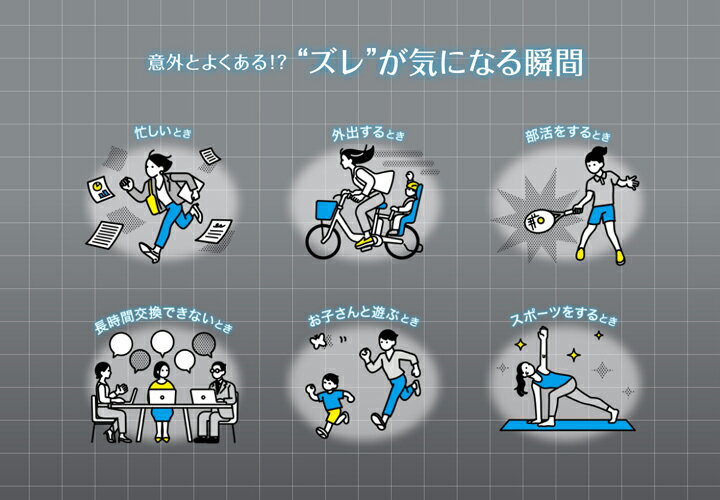 意外とよくある!? “ズレ”が気になる瞬間

忙しいとき

外出するとき

部活をするとき

長時間交換できないとき

お子さんと遊ぶとき

スポーツをするとき