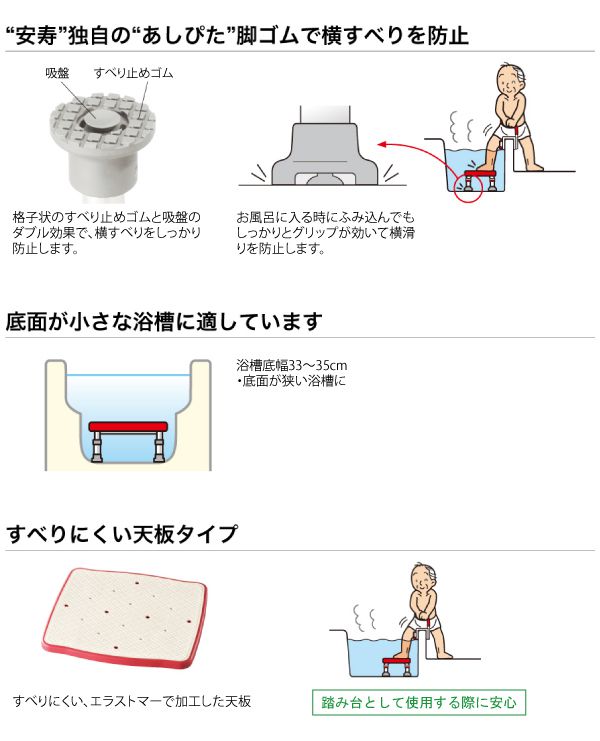 “安寿”独自の“あしぴた”脚ゴムで横すべりを防止

吸盤　すべり止めゴム

格子状のすべり止めゴムと吸盤のダブル効果で、横すべりをしっかり防止します。

お風呂に入る時にふみ込んでもしっかりとグリップが効いて横滑りを防止します。

底面が小さな浴槽に適しています

浴槽底幅33～35cm
・底面が狭い浴槽に

すべりにくい天板タイプ

すべりにくい、エラストマーで加工した天板

踏み台として使用する際に安心