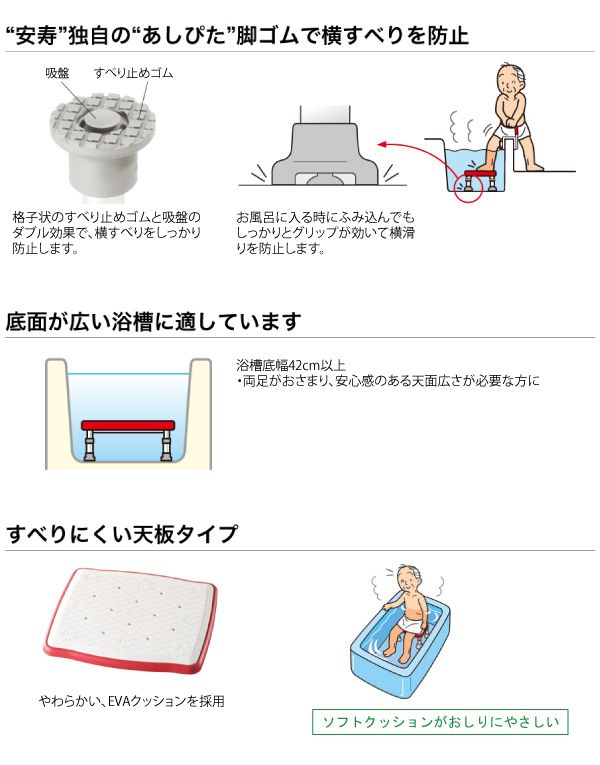 “安寿”独自の“あしぴた”脚ゴムで横すべりを防止

吸盤　すべり止めゴム

格子状のすべり止めゴムと吸盤のダブル効果で、横すべりをしっかり防止します。

お風呂に入る時にふみ込んでもしっかりとグリップが効いて横滑りを防止します。

底面が広い浴槽に適しています

浴槽底幅42cm以上
・両足がおさまり、安心感のある天面広さが必要な方に

すべりにくい天板タイプ

やわらかい、EVAクッションを採用

ソフトクッションがおしりにやさしい