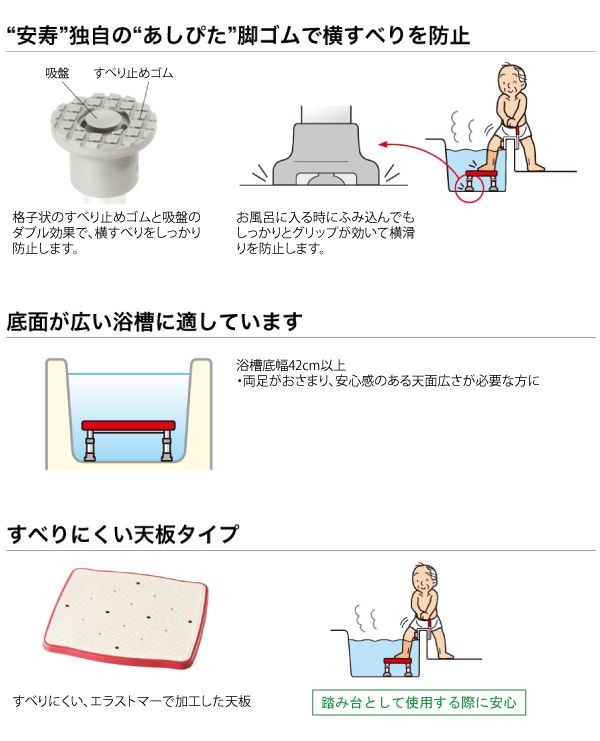 “安寿”独自の“あしぴた”脚ゴムで横すべりを防止

吸盤　すべり止めゴム

格子状のすべり止めゴムと吸盤のダブル効果で、横すべりをしっかり防止します。

お風呂に入る時にふみ込んでもしっかりとグリップが効いて横滑りを防止します。

底面が広い浴槽に適しています

浴槽底幅42cm以上
・両足がおさまり、安心感のある天面広さが必要な方に

すべりにくい天板タイプ

すべりにくい、エラストマーで加工した天板

踏み台として使用する際に安心