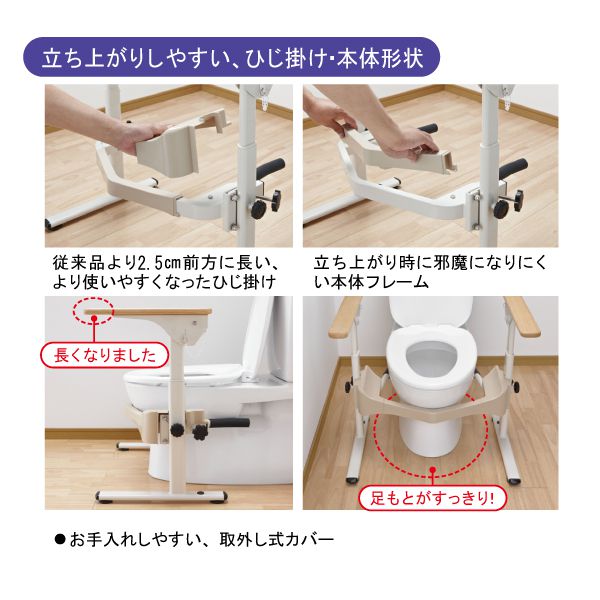 立ち上がりしやすい、ひじ掛け・本体形状

従来品より2.5cm前方に長い、より使いやすくなったひじ掛け

立ち上がり時に邪魔になりにくい本体フレーム

長くなりました

足もとがすっきり!

●お手入れしやすい、取外し式カバー