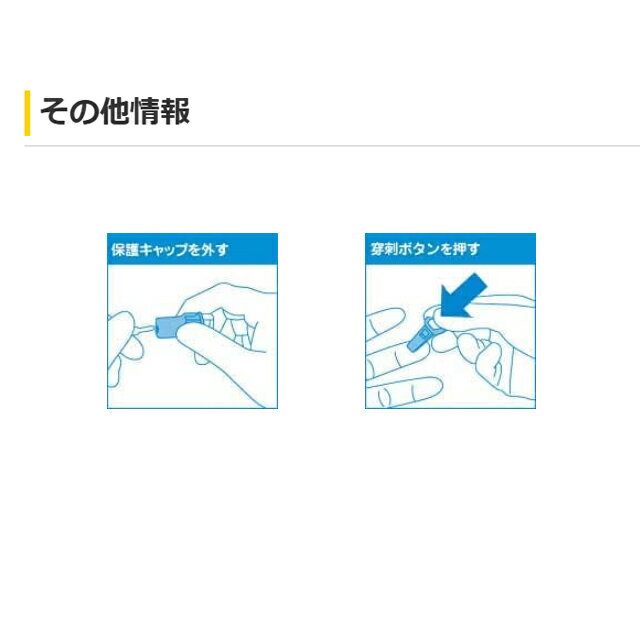 その他情報

保護キャップを外す

穿刺ボタンを押す