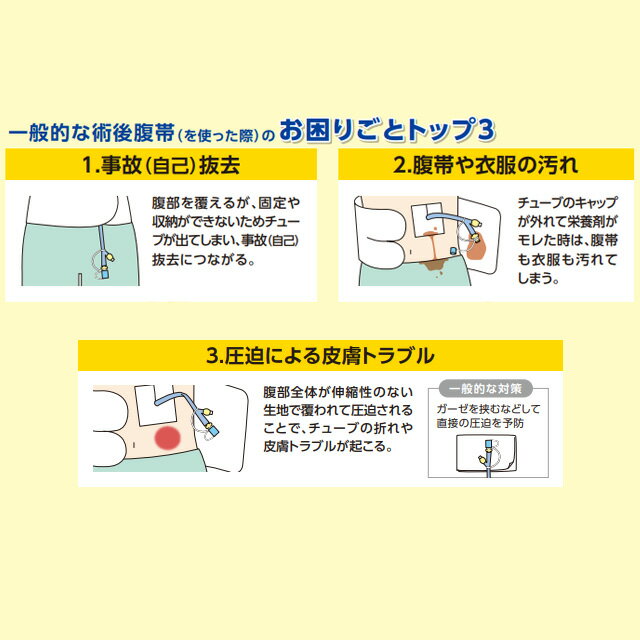 一般的な術後腹帯(を使った際)のお困りごとトップ3

1.事故(自己)抜去

腹部を覆えるが、固定や収納ができないためチューブが出てしまい、事故(自己)抜去につながる。

2.腹帯や衣服の汚れ

チューブのキャップが外れて栄養剤がモレた時は、腹帯も衣服も汚れてしまう。

3.圧迫による皮膚トラブル

腹部全体が伸縮性のない生地で覆われて圧迫されることで、チューブの折れや皮膚トラブルが起こる。

一般的な対策

ガーゼを挟むなどして直接の圧迫を予防