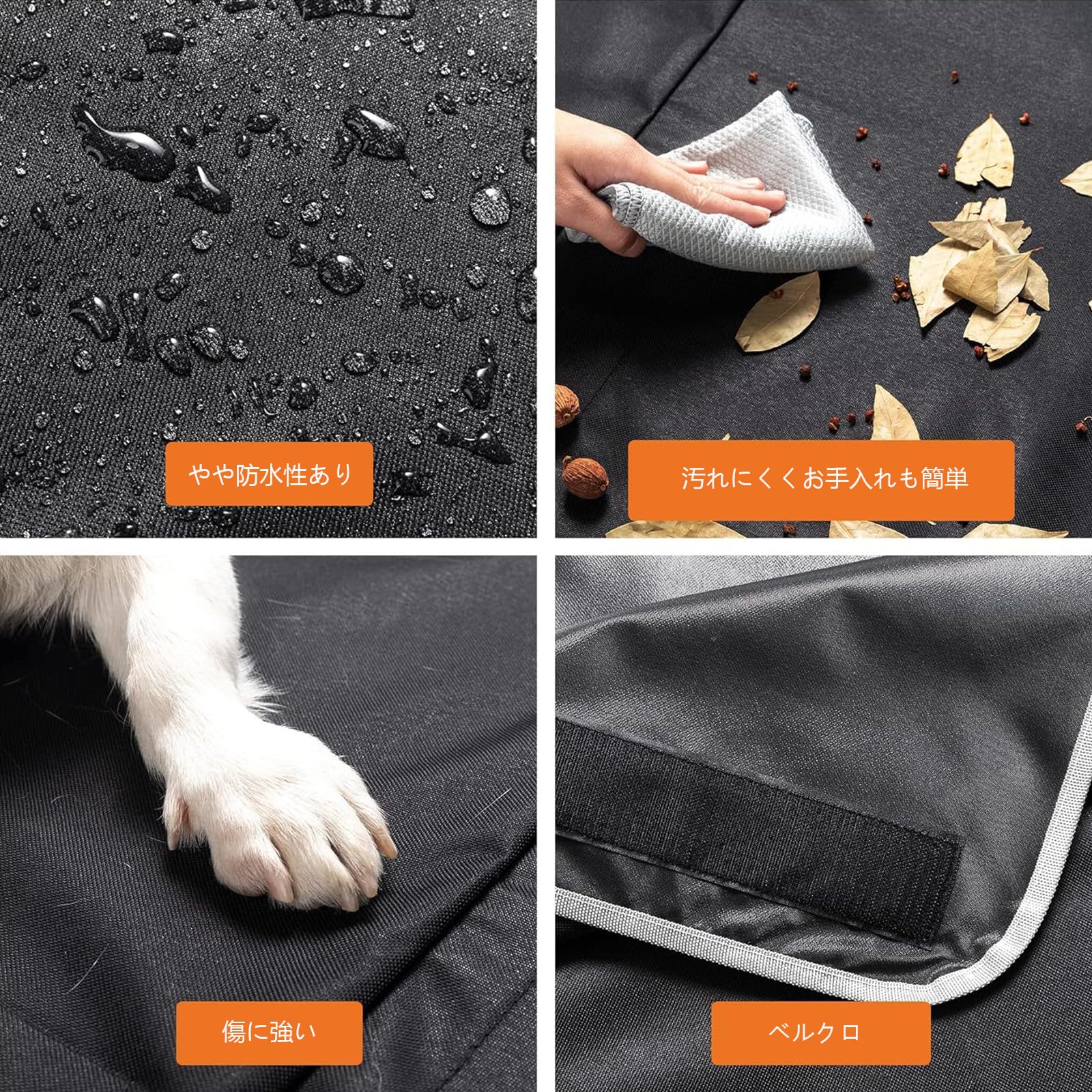 やや防水性あり

汚れにくくお手入れも簡単

傷に強い

ベルクロ