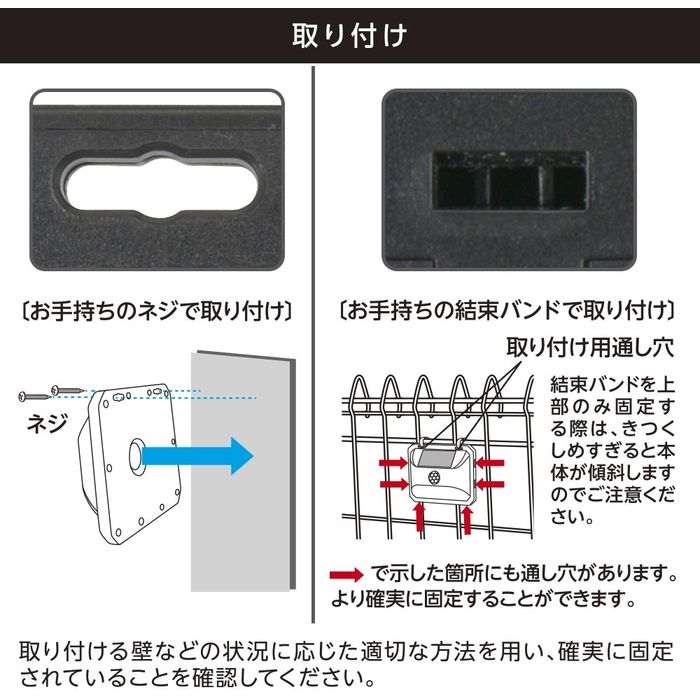 取り付け

〔お手持ちのネジで取り付け〕

ネジ

〔お手持ちの結束バンドで取り付け〕

取り付け用通し穴

結束バンドを上部のみ固定する際は、きつくしめすぎると本体が傾斜しますのでご注意ください。

で示した箇所にも通し穴があります。より確実に固定することができます。

取り付ける壁などの状況に応じた適切な方法を用い、確実に固定されていることを確認してください。