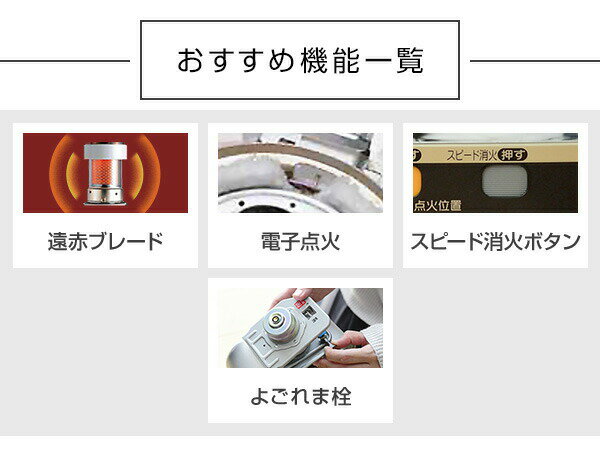 おすすめ機能一覧

遠赤ブレード

電子点火

スピード消火 押す
点火位置
スピード消火ボタン

よごれま栓