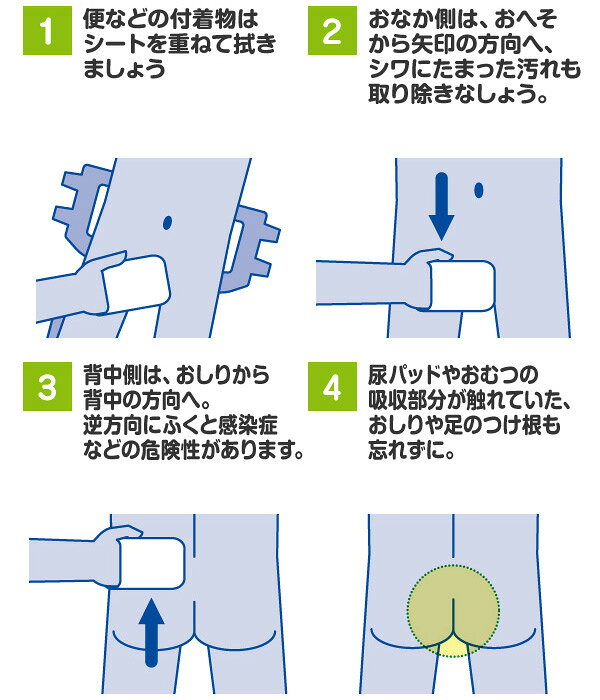 1
便などの付着物はシートを重ねて拭きましょう

2
おなか側は、おへそから矢印の方向へ、シワにたまった汚れも取り除きなしょう。

3
背中側は、おしりから背中の方向へ。逆方向にふくと感染症などの危険性があります。

4
尿パッドやおむつの吸収部分が触れていた、おしりや足のつけ根も忘れずに。