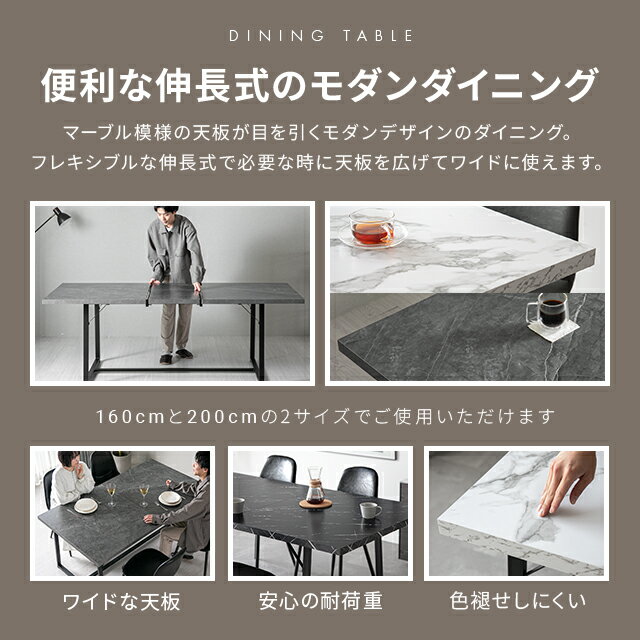 DINING TABLE

便利な伸長式のモダンダイニング

マーブル模様の天板が目を引くモダンデザインのダイニング。
フレキシブルな伸長式で必要な時に天板を広げてワイドに使えます。

160cmと200cmの2サイズでご使用いただけます

ワイドな天板

安心の耐荷重

色褪せしにくい