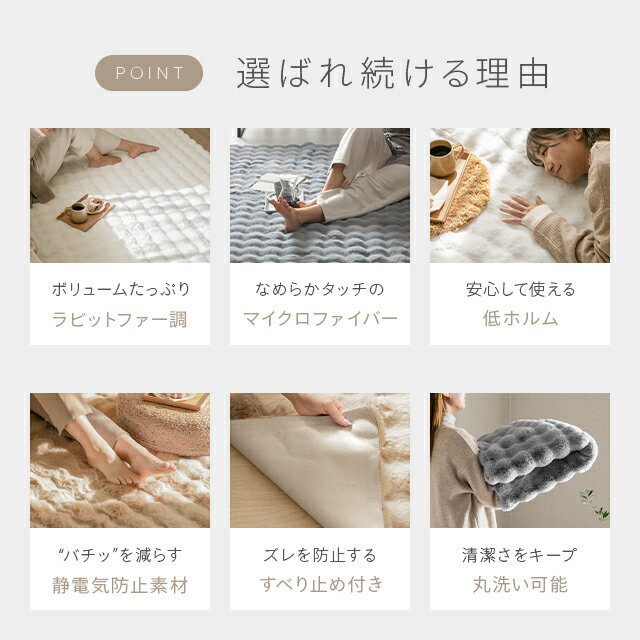 POINT 選ばれ続ける理由

ボリュームたっぷり
ラビットファー調

なめらかタッチの
マイクロファイバー

安心して使える
低ホルム

“バチッ”を減らす
静電気防止素材

ズレを防止する
すべり止め付き

清潔さをキープ
丸洗い可能