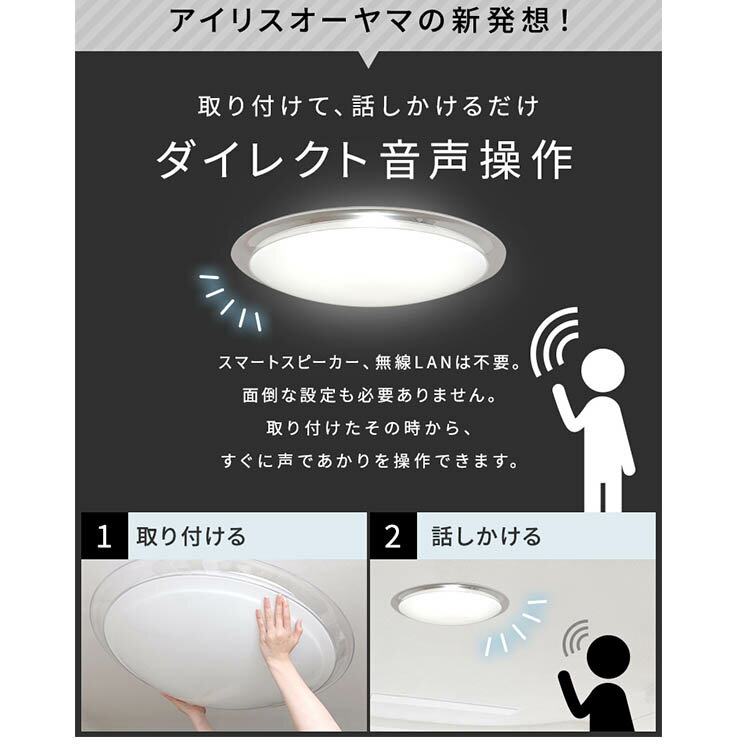 アイリスオーヤマの新発想！

取り付けて、話しかけるだけ
ダイレクト音声操作

スマートスピーカー、無線LANは不要。
面倒な設定も必要ありません。
取り付けたその時から、
すぐに声であかりを操作できます。

1 取り付ける

2 話しかける