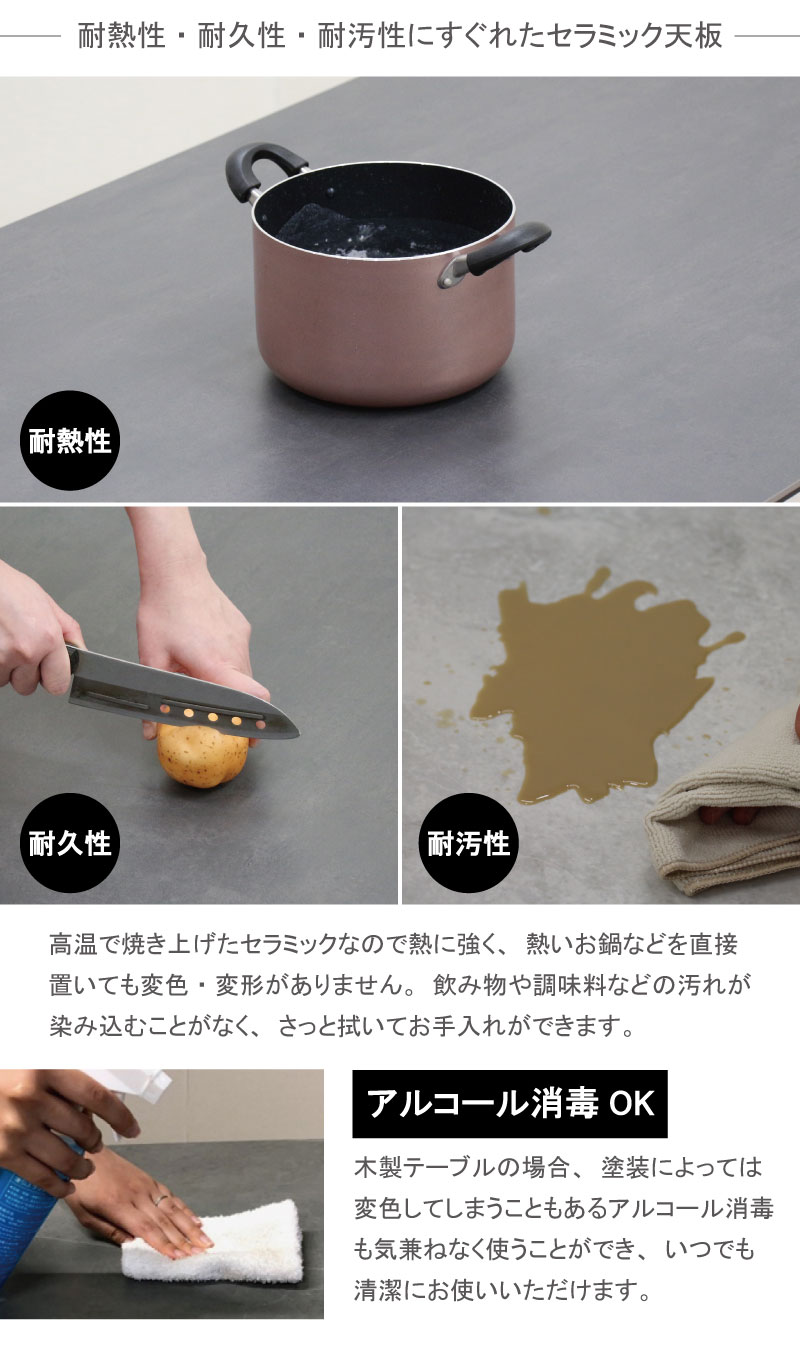 耐熱性・耐久性・耐汚性にすぐれたセラミック天板

耐熱性

耐久性

耐汚性

高温で焼き上げたセラミックなので熱に強く、熱いお鍋などを直接置いても変色・変形がありません。飲み物や調味料などの汚れが染み込むことがなく、さっと拭いてお手入れができます。

アルコール消毒 OK

木製テーブルの場合、塗装によっては変色してしまうこともあるアルコール消毒も気兼ねなく使うことができ、いつでも清潔にお使いいただけます。