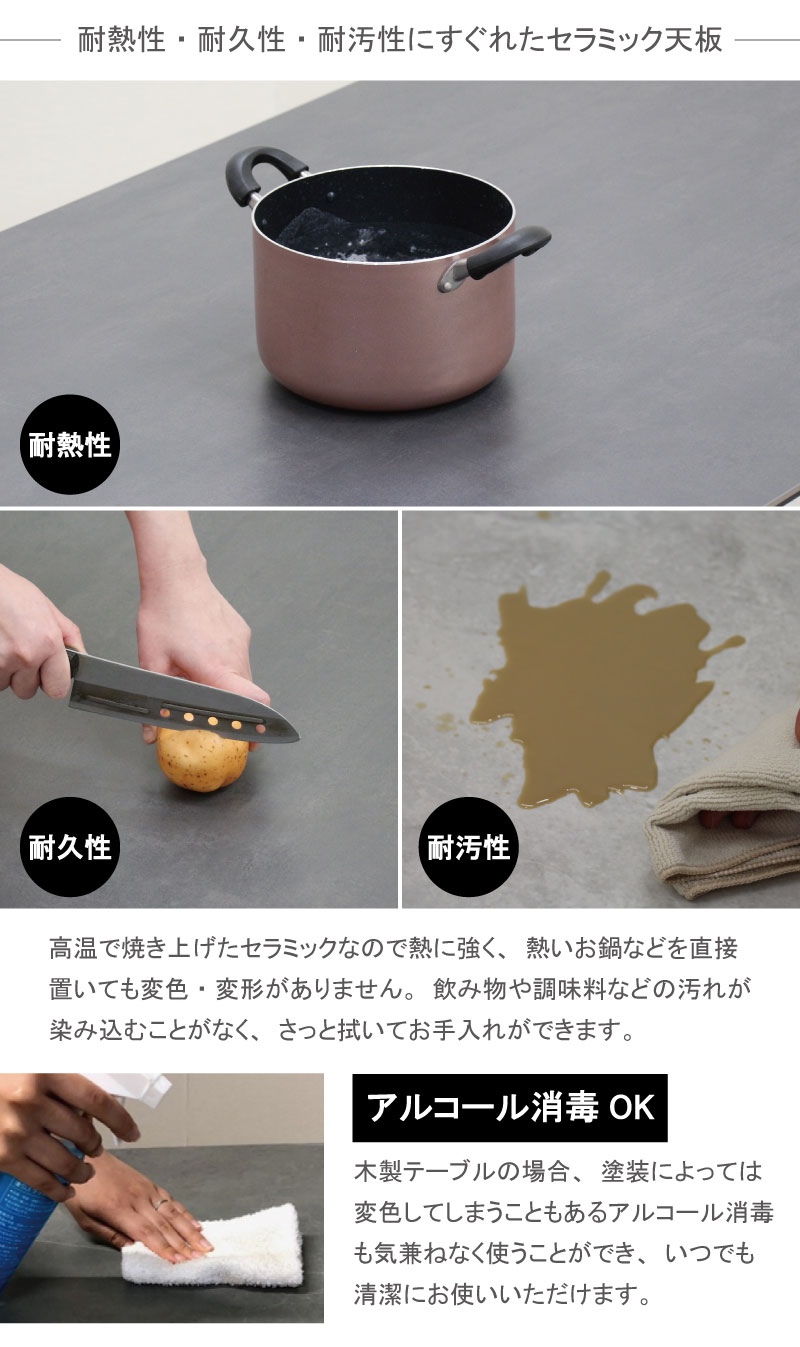 耐熱性・耐久性・耐汚性にすぐれたセラミック天板

耐熱性

耐久性

耐汚性

高温で焼き上げたセラミックなので熱に強く、熱いお鍋などを直接置いても変色・変形がありません。飲み物や調味料などの汚れが染み込むことがなく、さっと拭いてお手入れができます。

アルコール消毒 OK

木製テーブルの場合、塗装によっては変色してしまうこともあるアルコール消毒も気兼ねなく使うことができ、いつでも清潔にお使いいただけます。