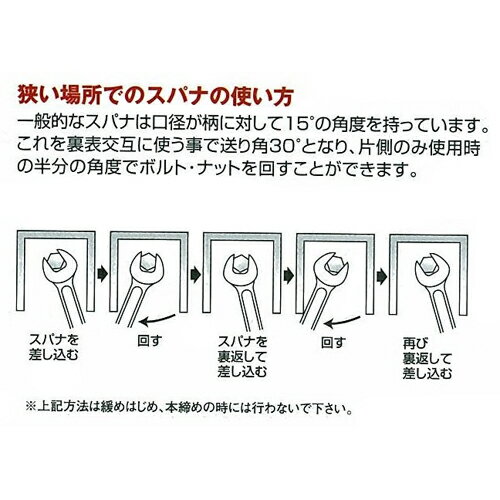 狭い場所でのスパナの使い方

一般的なスパナは口径が柄に対して15°の角度を持っています。これを裏表交互に使う事で送り角30°となり、片側のみ使用時の半分の角度でボルト・ナットを回すことができます。

スパナを差し込む

回す

スパナを裏返して差し込む

回す

再び裏返して差し込む

※上記方法は緩めはじめ、本締めの時には行わないで下さい。