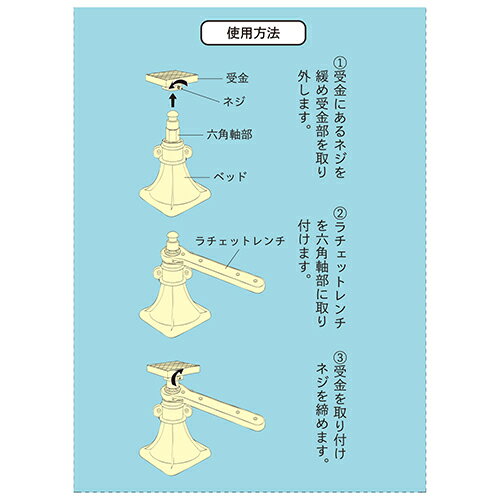 使用方法

受金

ネジ

六角軸部

ベッド

①受金にあるネジを緩め受金部を取り外します。

ラチェットレンチ

②ラチェットレンチを六角軸部に取り付けます。

③受金を取り付けネジを締めます。