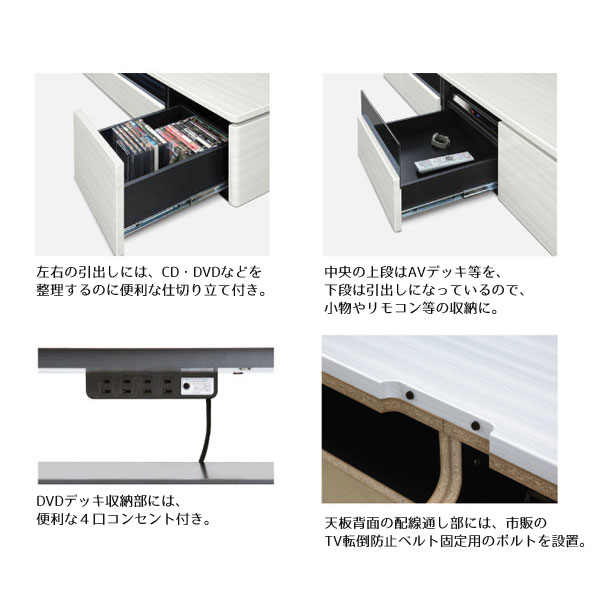 左右の引出しには、CD・DVDなどを整理するのに便利な仕切り立て付き。

中央の上段はAVデッキ等を、下段は引出しになっているので、小物やリモコン等の収納に。

DVDデッキ収納部には、便利な４口コンセント付き。

天板背面の配線通し部には、市販のTV転倒防止ベルト固定用のボルトを設置。