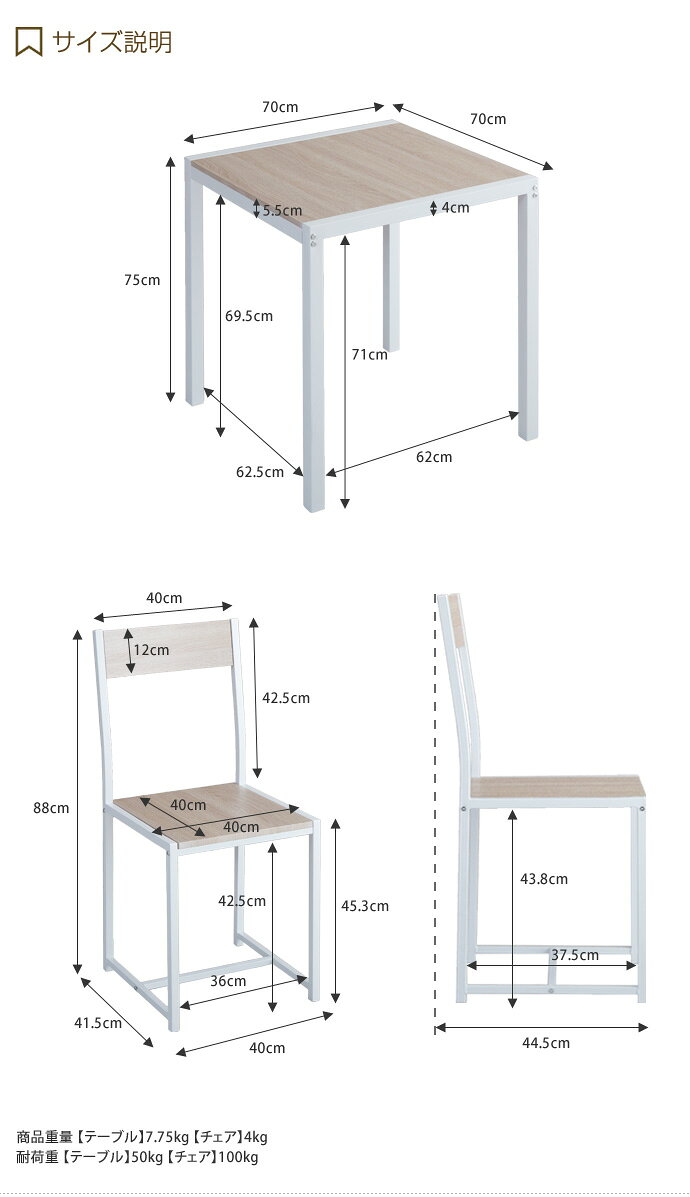 サイズ説明

70cm
70cm
5.5cm
4cm
75cm
69.5cm
71cm
62.5cm
62cm

40cm
12cm
42.5cm
88cm
40cm
40cm
42.5cm
45.3cm
36cm
41.5cm
40cm

43.8cm
37.5cm
44.5cm

商品重量【テーブル】7.75kg【チェア】4kg
耐荷重【テーブル】50kg【チェア】100kg