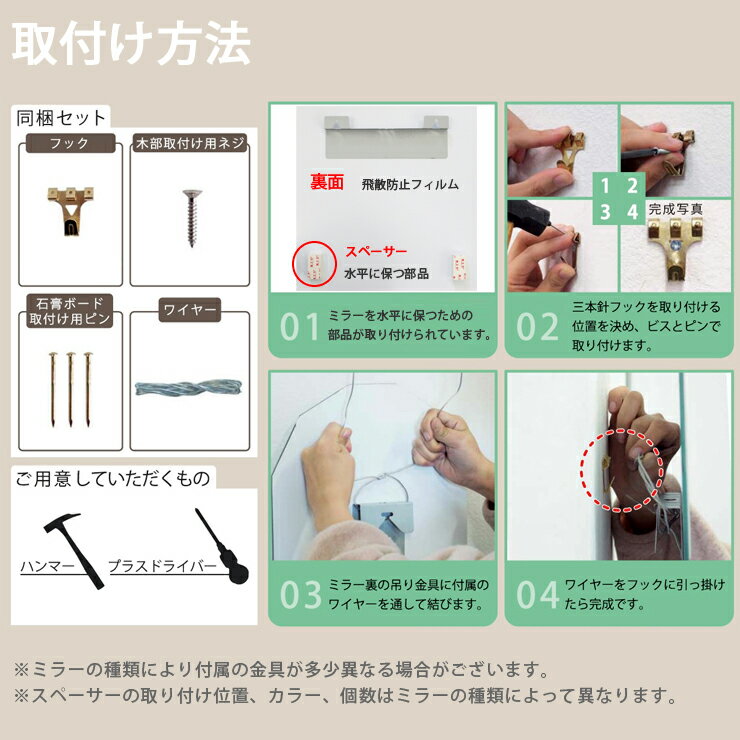 取付け方法

同梱セット

フック

木部取付け用ネジ

石膏ボード取付け用ピン

ワイヤー

ご用意していただくもの

ハンマー

プラスドライバー

裏面

飛散防止フィルム

スペーサー

水平に保つ部品

01 ミラーを水平に保つための部品が取り付けられています。

1 2
3 4

完成写真

02 三本針フックを取り付ける位置を決め、ビスとピンで取り付けます。

03 ミラー裏の吊り金具に付属のワイヤーを通して結びます。

04 ワイヤーをフックに引っ掛けたら完成です。

※ミラーの種類により付属の金具が多少異なる場合がございます。
※スペーサーの取り付け位置、カラー、個数はミラーの種類によって異なります。