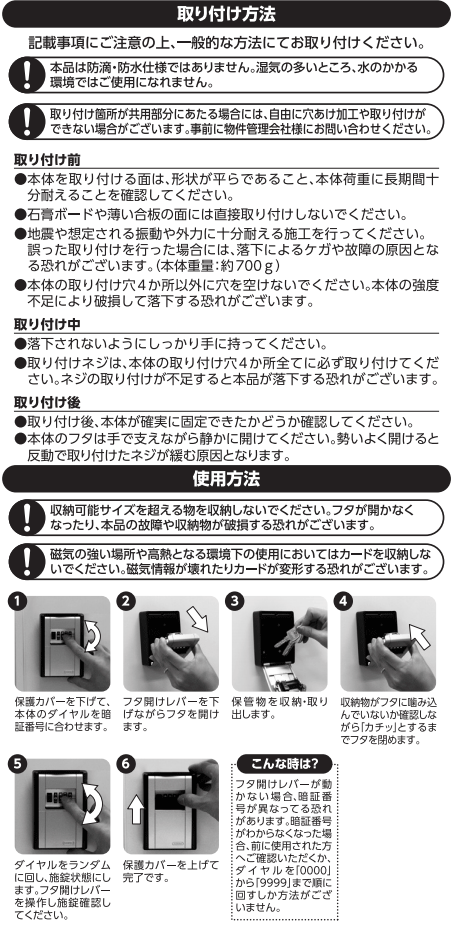 取り付け方法

記載事項にご注意の上、一般的な方法にてお取り付けください。

本品は防滴・防水仕様ではありません。湿気の多いところ、水のかかる環境ではご使用になれません。

取り付け箇所が共用部分にあたる場合には、自由に穴あけ加工や取り付けができない場合がございます。事前に物件管理会社様にお問い合わせください。

取り付け前
●本体を取り付ける面は、形状が平らであること、本体荷重に長期間十分耐えることを確認してください。
●石膏ボードや薄い合板の面には直接取り付けしないでください。
●地震や想定される振動や外力に十分耐える施工を行ってください。誤った取り付けを行った場合には、落下によるケガや故障の原因となる恐れがございます。(本体重量:約700g)
●本体の取り付け穴4か所以外に穴を空けないでください。本体の強度不足により破損して落下する恐れがございます。

取り付け中
●落下されないようにしっかり手に持ってください。
●取り付けネジは、本体の取り付け穴4か所全てに必ず取り付けてください。ネジの取り付けが不足すると本品が落下する恐れがございます。

取り付け後
●取り付け後、本体が確実に固定できたかどうか確認してください。
●本体のフタは手で支えながら静かに開けてください。勢いよく開けると反動で取り付けたネジが緩む原因となります。

使用方法

収納可能サイズを超える物を収納しないでください。フタが開かなくなったり、本品の故障や収納物が破損する恐れがございます。

磁気の強い場所や高熱となる環境下の使用においてはカードを収納しないでください。磁気情報が壊れたりカードが変形する恐れがございます。

1
保護カバーを下げて、本体のダイヤルを暗証番号に合わせます。

2
フタ開けレバーを下げながらフタを開けます。

3
保管物を収納・取り出します。

4
収納物がフタに噛み込んでいないか確認しながら「カチッ」とするまでフタを閉めます。

5
ダイヤルをランダムに回し、施錠状態にします。フタ開けレバーを操作し施錠確認してください。

6
保護カバーを上げて完了です。

こんな時は?
フタ開けレバーが動かない場合、暗証番号が異なってる恐れがあります。暗証番号がわからなくなった場合、前に使用された方へご確認いただくか、ダイヤルを「0000」から「9999」まで順に回すしか方法がございません。