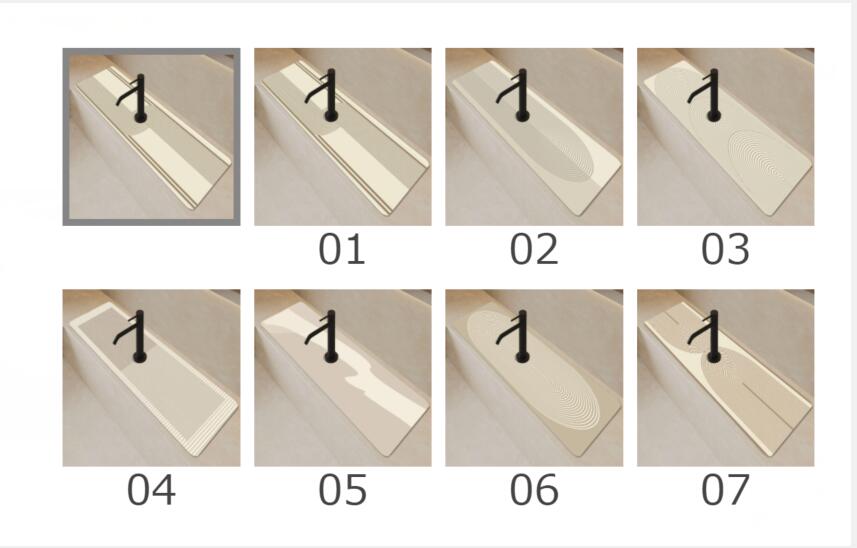 01 02 03

04 05 06 07