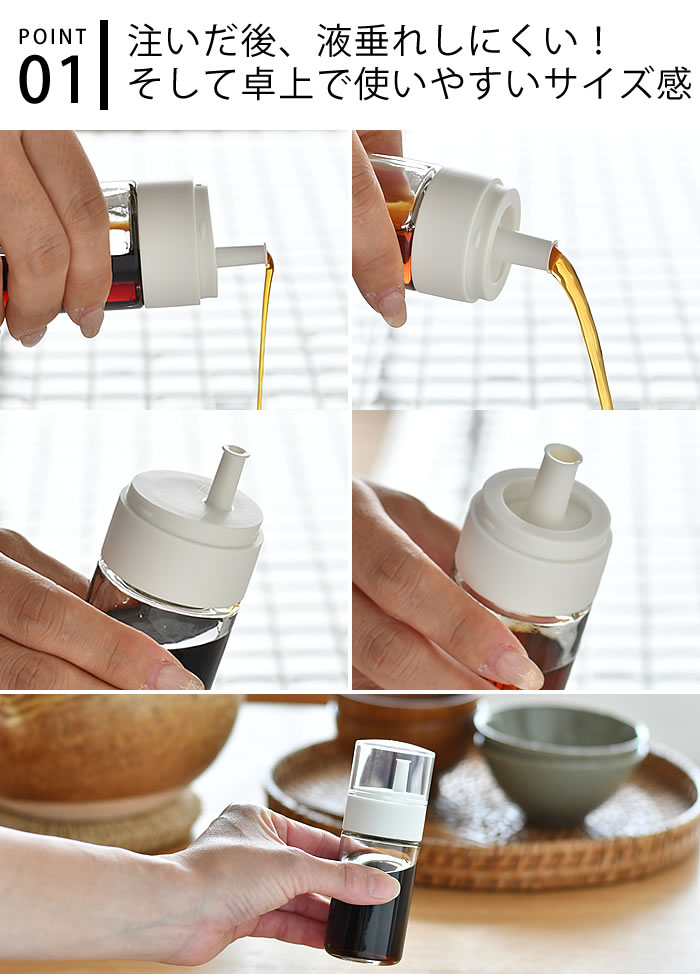 POINT 01

注いだ後、液垂れしにくい！
そして卓上で使いやすいサイズ感