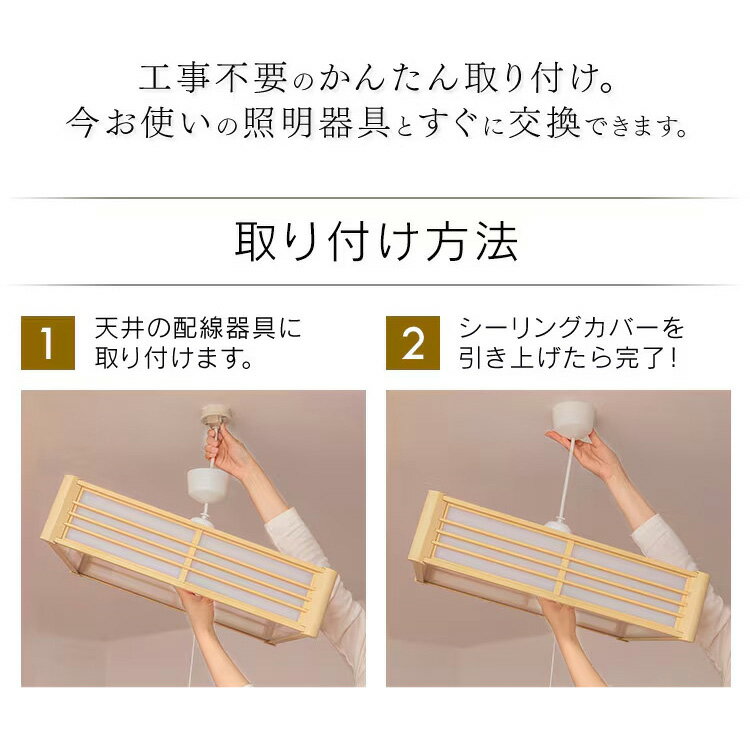 工事不要のかんたん取り付け。
今お使いの照明器具とすぐに交換できます。

取り付け方法

1 天井の配線器具に取り付けます。

2 シーリングカバーを引き上げたら完了!