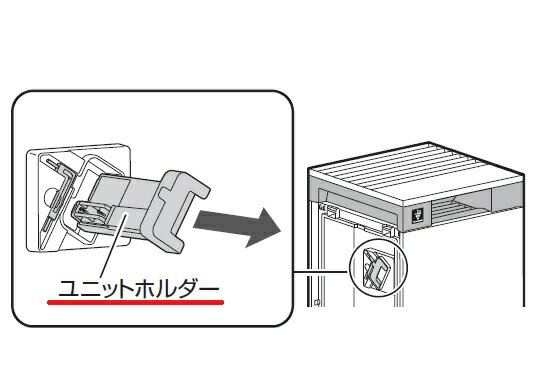 ユニットホルダー