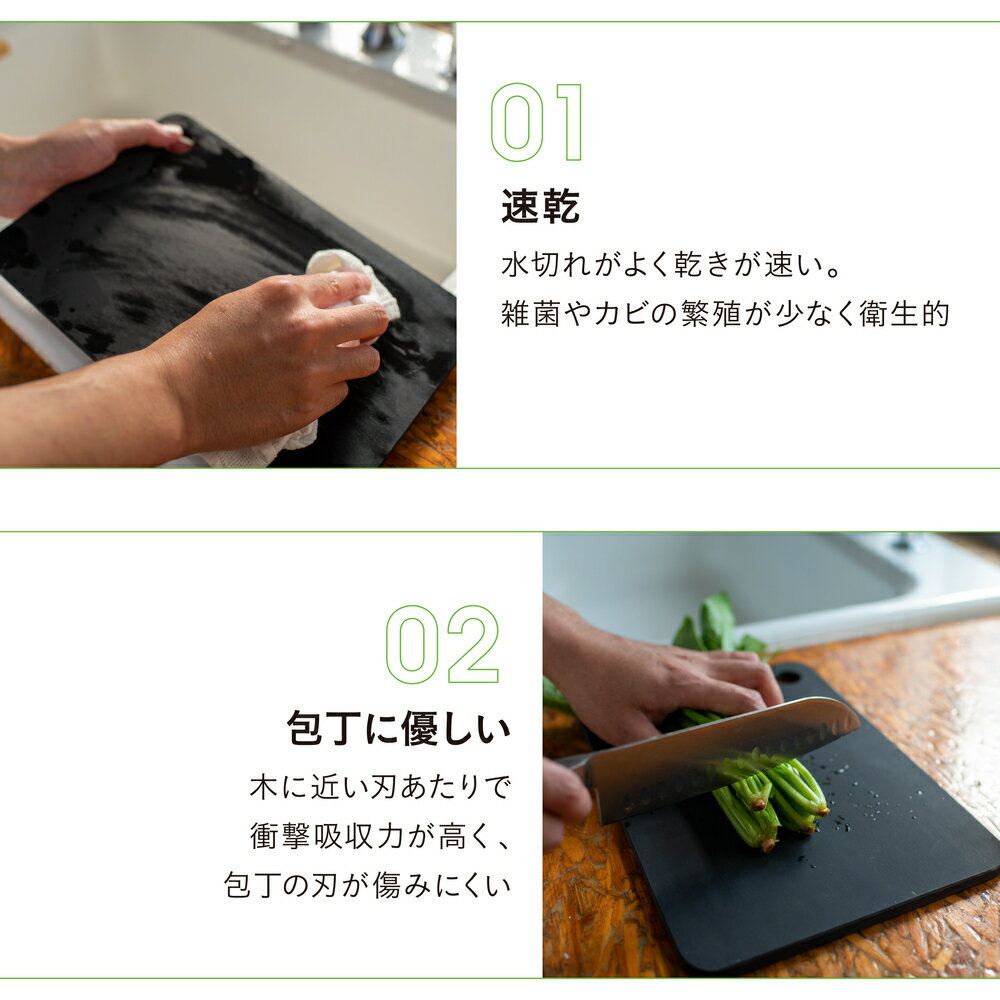 01
速乾
水切れがよく乾きが速い。
雑菌やカビの繁殖が少なく衛生的

02
包丁に優しい
木に近い刃あたりで
衝撃吸収力が高く、
包丁の刃が傷みにくい