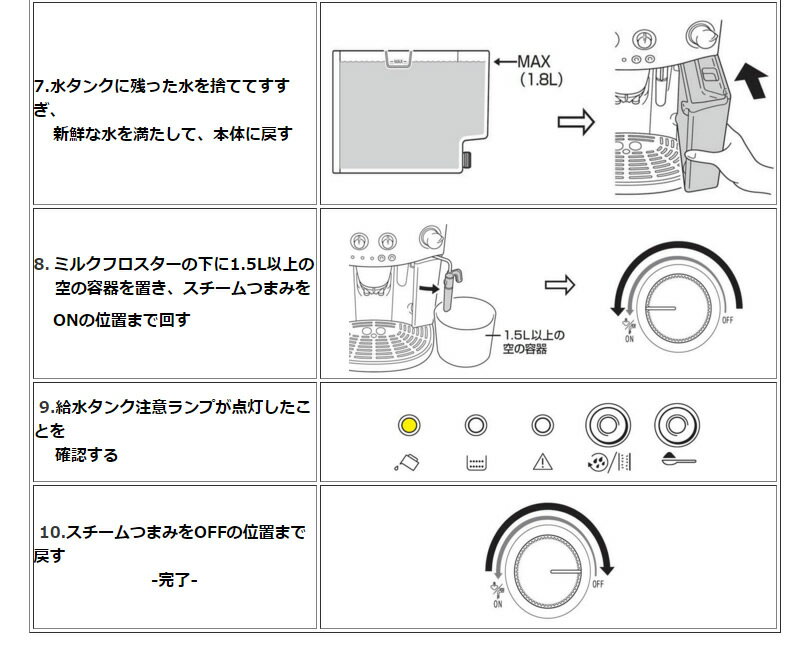 | | |
|---|---|
| 7.水タンクに残った水を捨ててすすぎ、 新鮮な水を満たして、本体に戻す | MAX MAX (1.8L) |
| 8. ミルクフロスターの下に1.5L以上の 空の容器を置き、スチームつまみを ONの位置まで回す | 1.5L以上の 空の容器 ON OFF |
| 9.給水タンク注意ランプが点灯したことを 確認する | |
| 10.スチームつまみをOFFの位置まで戻す -完了- | ON OFF |