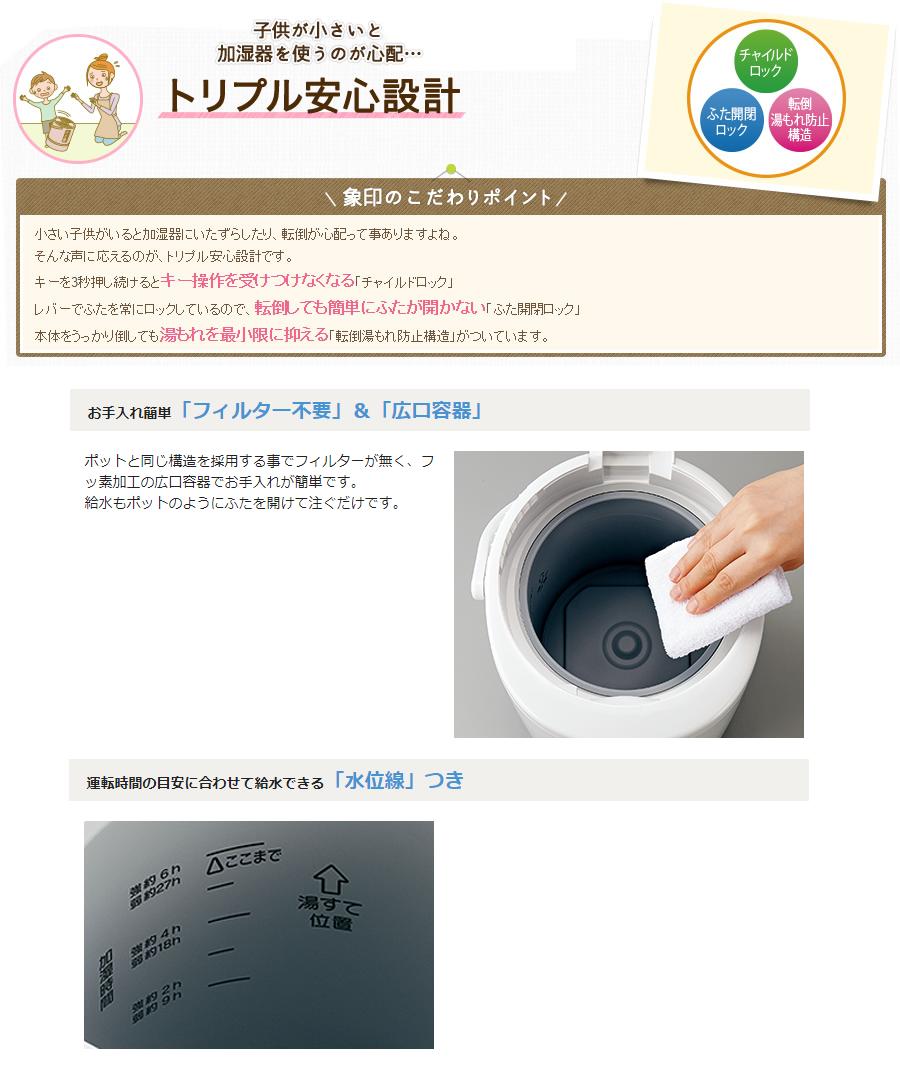 子供が小さいと
加湿器を使うのが心配…
トリプル安心設計

チャイルドロック
ふた開閉ロック
転倒湯もれ防止構造

＼象印のこだわりポイント／

小さい子供がいると加湿器にいたずらしたり、転倒が心配って事ありますよね。
そんな声に応えるのが、トリプル安心設計です。
キーを3秒押し続けるとキー操作を受けつけなくなる「チャイルドロック」
レバーでふたを常にロックしているので、転倒しても簡単にふたが開かない「ふた開閉ロック」
本体をうっかり倒しても湯もれを最小限に抑える「転倒湯もれ防止構造」がついています。

お手入れ簡単「フィルター不要」&「広口容器」

ポットと同じ構造を採用する事でフィルターが無く、フッ素加工の広口容器でお手入れが簡単です。
給水もポットのようにふたを開けて注ぐだけです。

運転時間の目安に合わせて給水できる「水位線」つき

加湿時間
強約6h
弱約27h
強約4h
弱約18h
強約2h
弱約9h
△ここまで
湯すて位置