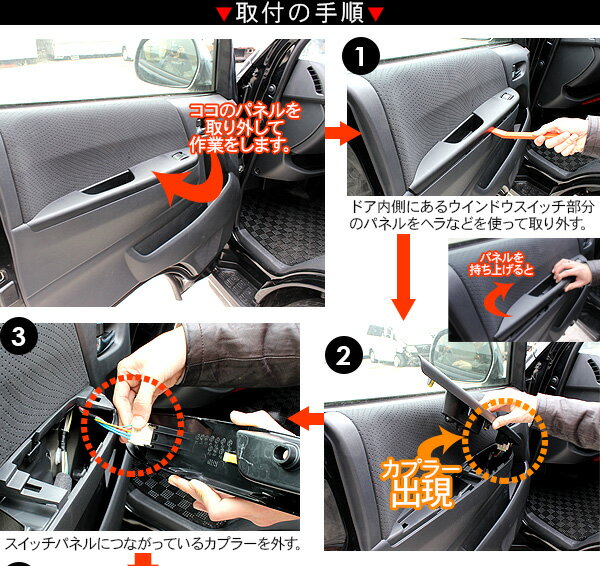 ▼取付の手順▼

ココのパネルを取り外して作業をします。

1

ドア内側にあるウインドウスイッチ部分のパネルをヘラなどを使って取り外す。

パネルを持ち上げると

2

カプラー出現

3

スイッチパネルにつながっているカプラーを外す。