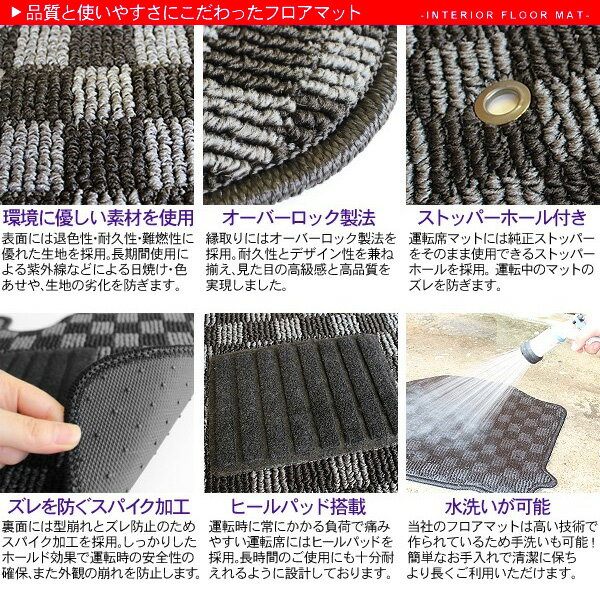 ▶品質と使いやすさにこだわったフロアマット

-INTERIOR FLOOR MAT-

環境に優しい素材を使用

表面には退色性・耐久性・難燃性に優れた生地を採用。長期間使用による紫外線などによる日焼け・色あせや、生地の劣化を防ぎます。

オーバーロック製法

縁取りにはオーバーロック製法を採用。耐久性とデザイン性を兼ね揃え、見た目の高級感と高品質を実現しました。

ストッパーホール付き

運転席マットには純正ストッパーをそのまま使用できるストッパーホールを採用。運転中のマットのズレを防ぎます。

ズレを防ぐスパイク加工

裏面には型崩れとズレ防止のためスパイク加工を採用。しっかりしたホールド効果で運転時の安全性の確保、また外観の崩れを防止します。

ヒールパッド搭載

運転時に常にかかる負荷で痛みやすい運転席にはヒールパッドを採用。長時間のご使用にも十分耐えれるように設計しております。

水洗いが可能

当社のフロアマットは高い技術で作られているため手洗いも可能！簡単なお手入れで清潔に保ちより長くご利用いただけます。