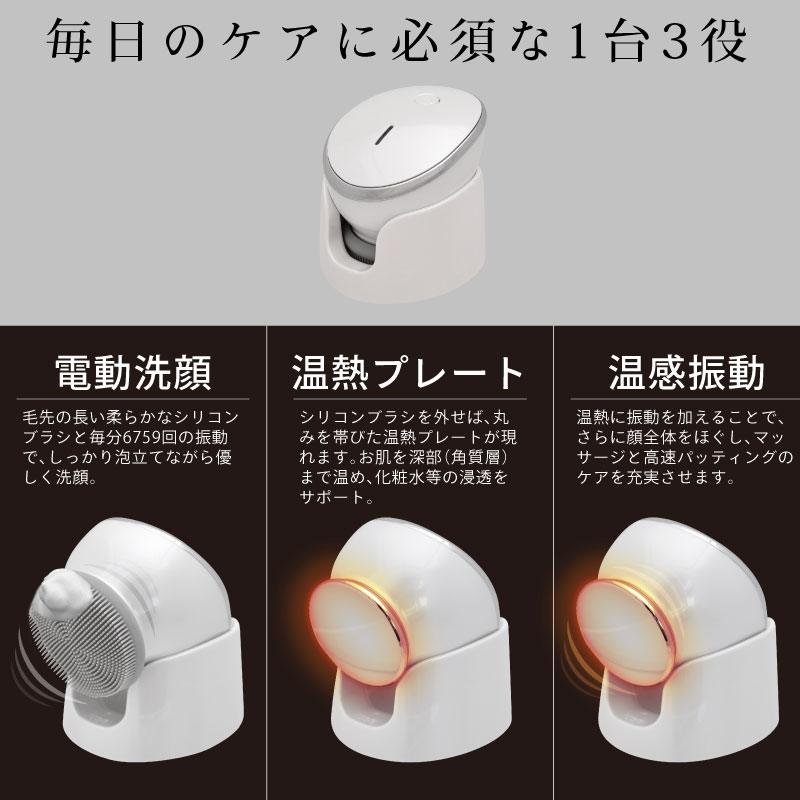 毎日のケアに必須な1台3役

電動洗顔

毛先の長い柔らかなシリコンブラシと毎分6759回の振動で、しっかり泡立てながら優しく洗顔。

温熱プレート

シリコンブラシを外せば、丸みを帯びた温熱プレートが現れます。お肌を深部（角質層）まで温め、化粧水等の浸透をサポート。

温感振動

温熱に振動を加えることで、さらに顔全体をほぐし、マッサージと高速パッティングのケアを充実させます。