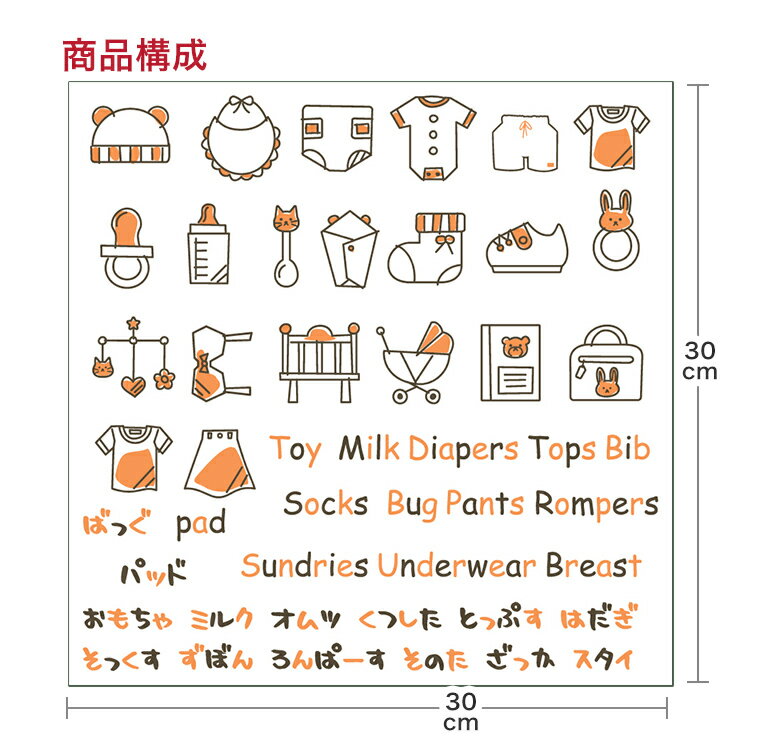 商品構成

Toy Milk Diapers Tops Bib

Socks Bug Pants Rompers

ばっぐ pad

パッド Sundries Underwear Breast

おもちゃ ミルク オムツ くつした とっぷす はだぎ

そっくす ずぼん ろんぱーす そのた ざっか スタイ

30 cm

30 cm