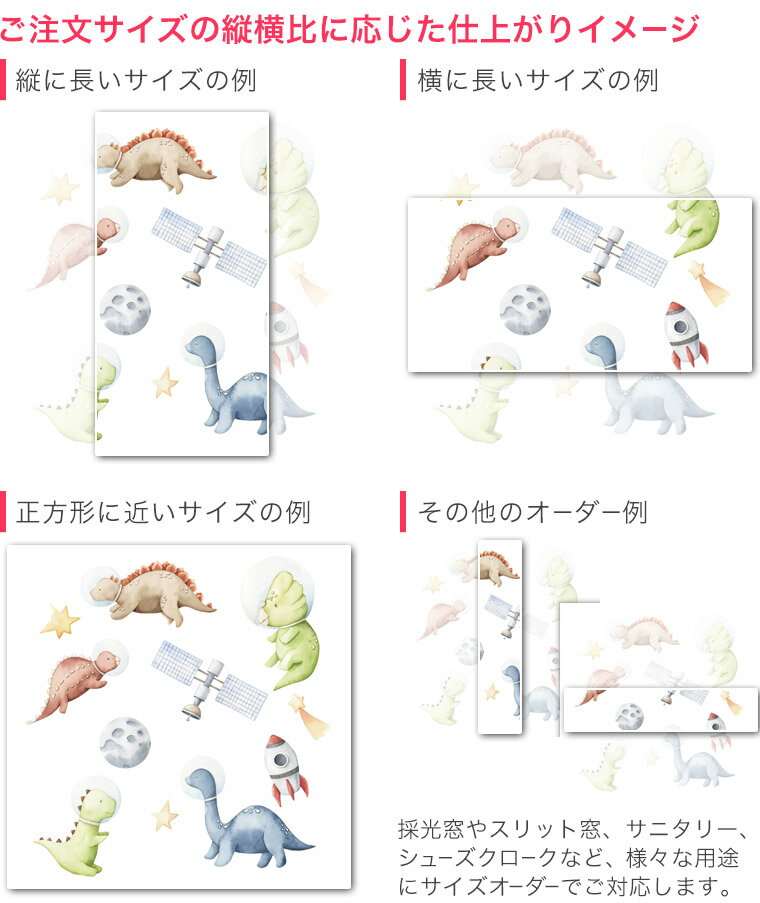 ご注文サイズの縦横比に応じた仕上がりイメージ

縦に長いサイズの例

横に長いサイズの例

正方形に近いサイズの例

その他のオーダー例

採光窓やスリット窓、サニタリー、シューズクロークなど、様々な用途にサイズオーダーでご対応します。