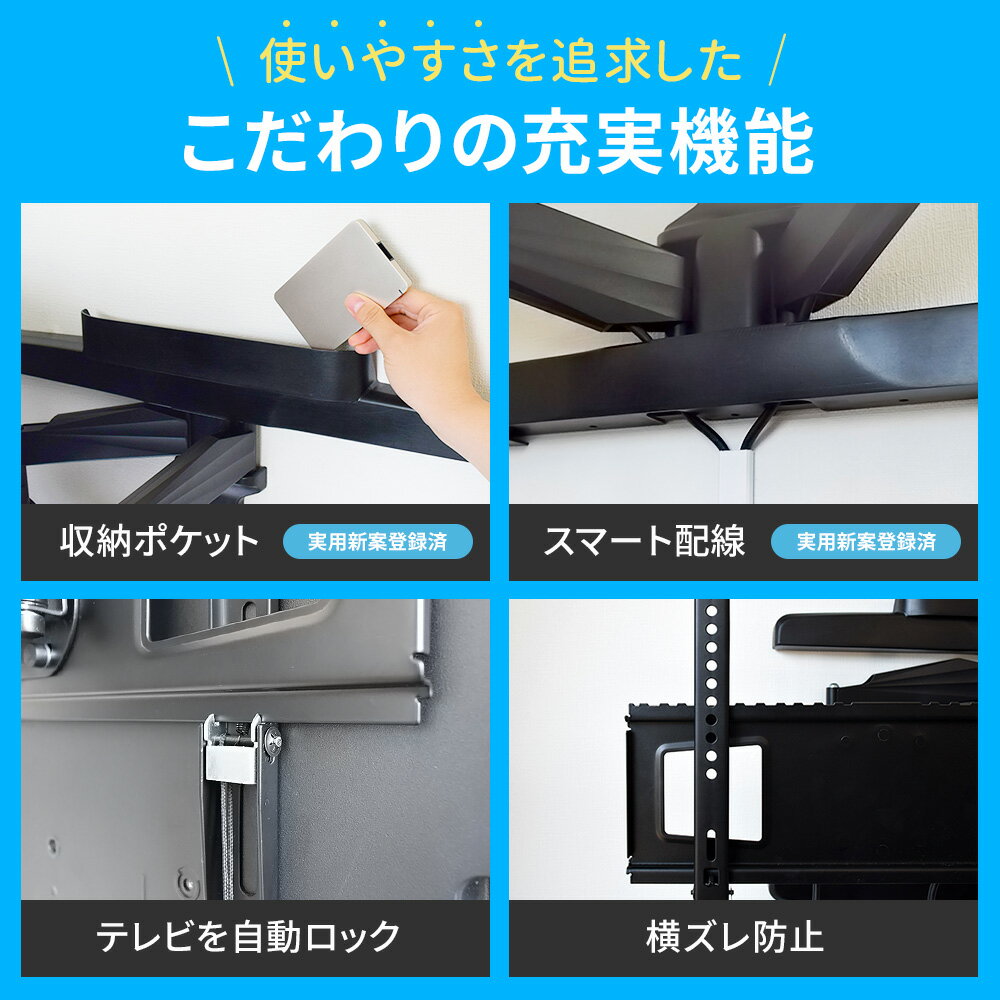 \ 使いやすさを追求した /

こだわりの充実機能

収納ポケット 実用新案登録済

スマート配線 実用新案登録済

テレビを自動ロック

横ズレ防止