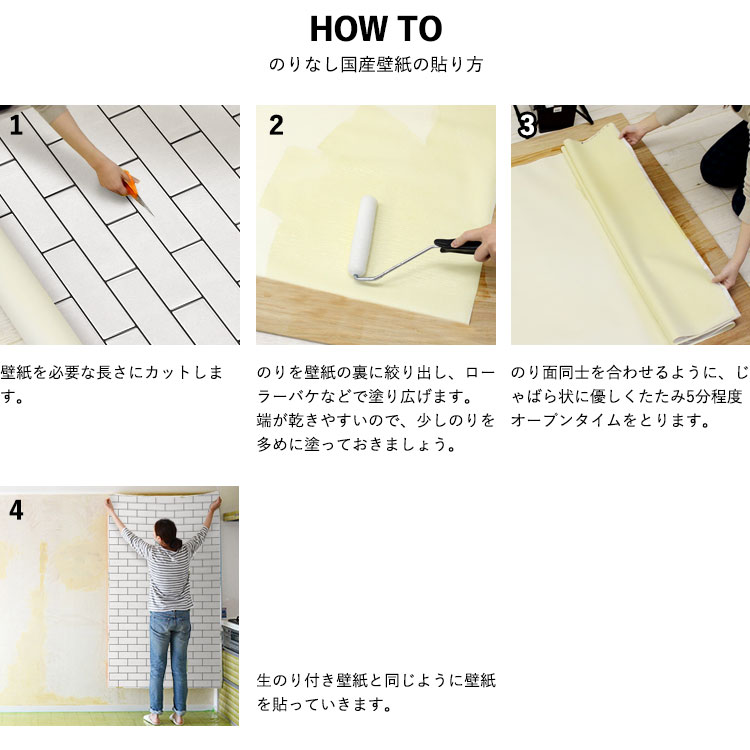 HOW TO

のりなし国産壁紙の貼り方

1

壁紙を必要な長さにカットします。

2

のりを壁紙の裏に絞り出し、ローラーバケなどで塗り広げます。端が乾きやすいので、少しのりを多めに塗っておきましょう。

3

のり面同士を合わせるように、じゃばら状に優しくたたみ5分程度オープンタイムをとります。

4

生のり付き壁紙と同じように壁紙を貼っていきます。