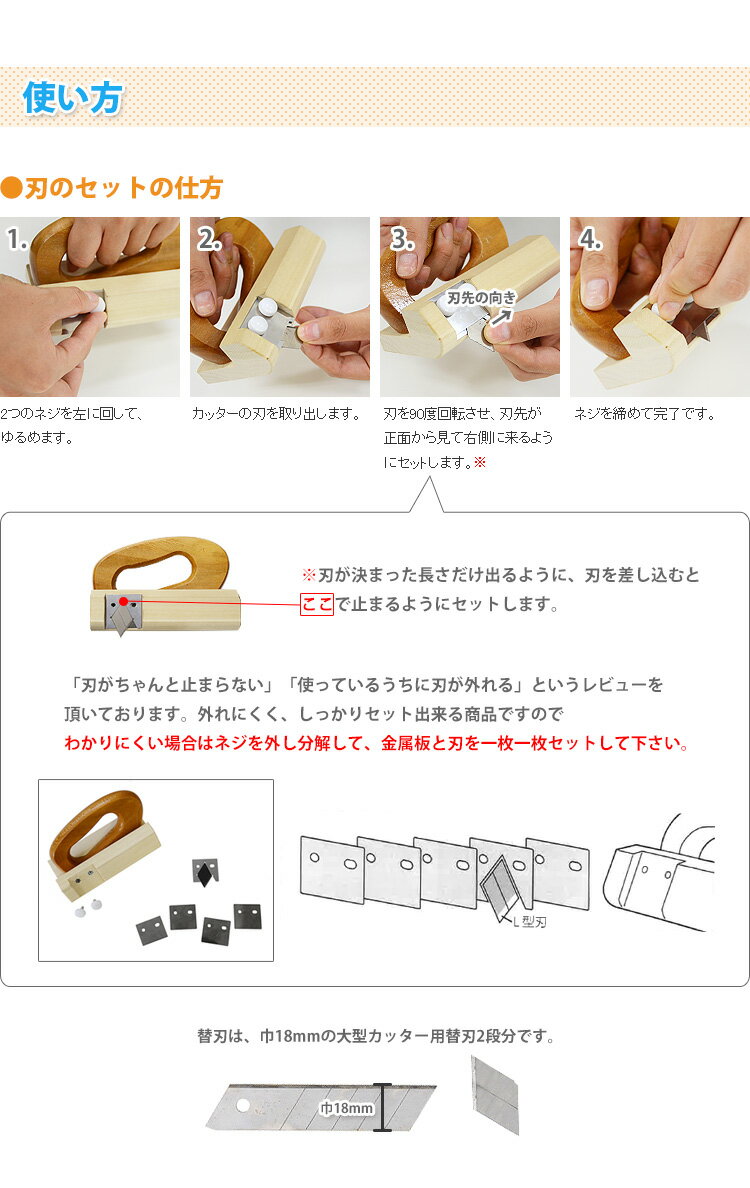 使い方

●刃のセットの仕方

1.

2つのネジを左に回して、ゆるめます。

2.

カッターの刃を取り出します。

3.

刃先の向き

刃を90度回転させ、刃先が正面から見て右側に来るようにセットします。※

4.

ネジを締めて完了です。

※刃が決まった長さだけ出るように、刃を差し込むとここで止まるようにセットします。

「刃がちゃんと止まらない」「使っているうちに刃が外れる」というレビューを頂いております。外れにくく、しっかりセット出来る商品ですので
わかりにくい場合はネジを外し分解して、金属板と刃を一枚一枚セットして下さい。

L型刃

替刃は、巾18mmの大型カッター用替刃2段分です。

巾18mm