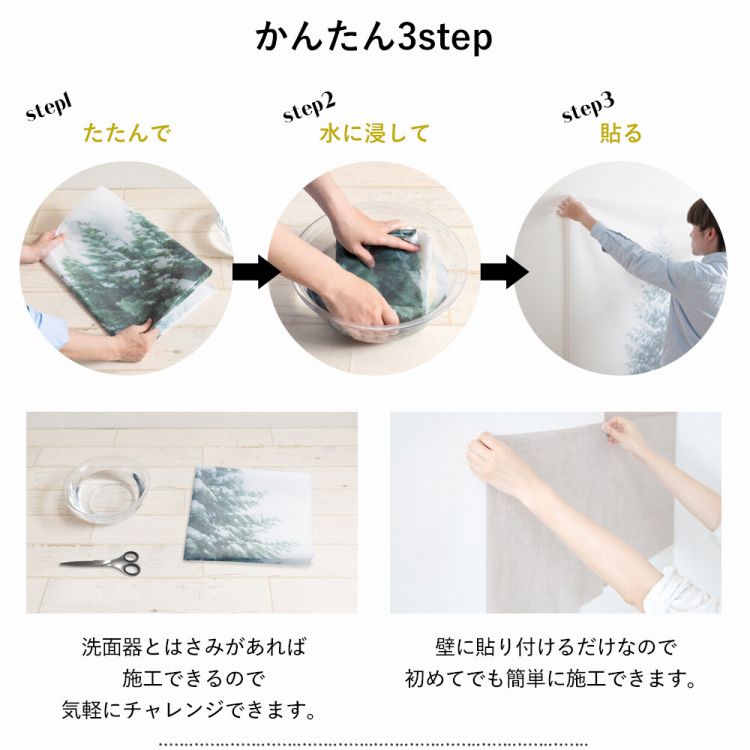 かんたん3step

step1
たたんで

step2
水に浸して

step3
貼る

洗面器とはさみがあれば
施工できるので
気軽にチャレンジできます。

壁に貼り付けるだけなので
初めてでも簡単に施工できます。