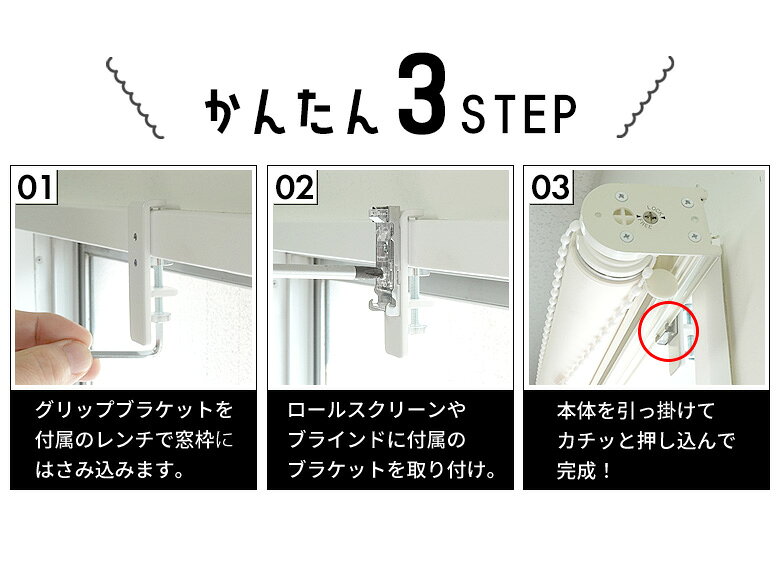 かんたん 3 STEP

01

グリップブラケットを付属のレンチで窓枠にはさみ込みます。

02

ロールスクリーンやブラインドに付属のブラケットを取り付け。

03

LOCK FREE

本体を引っ掛けてカチッと押し込んで完成！