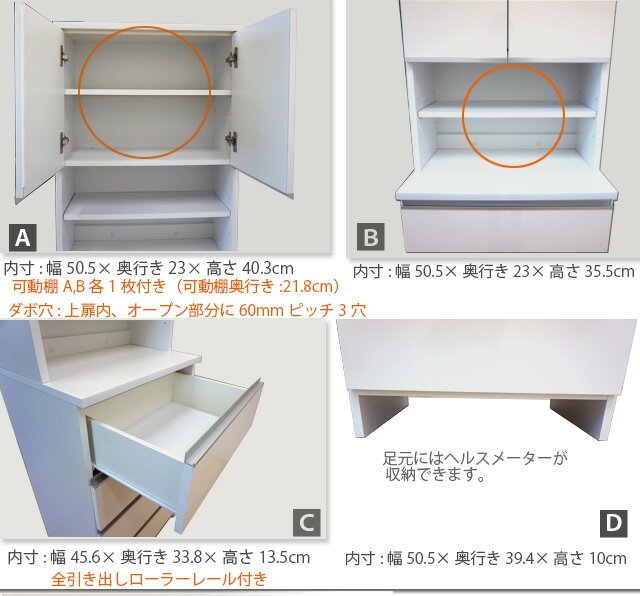 A

内寸 : 幅 50.5× 奥行き 23× 高さ 40.3cm
可動棚 A,B 各 1 枚付き（可動棚奥行き :21.8cm）
ダボ穴 : 上扉内、オープン部分に 60mm ピッチ 3 穴

B

内寸 : 幅 50.5× 奥行き 23× 高さ 35.5cm

C

内寸 : 幅 45.6× 奥行き 33.8× 高さ 13.5cm
全引き出しローラーレール付き

足元にはヘルスメーターが収納できます。

D

内寸 : 幅 50.5× 奥行き 39.4× 高さ 10cm