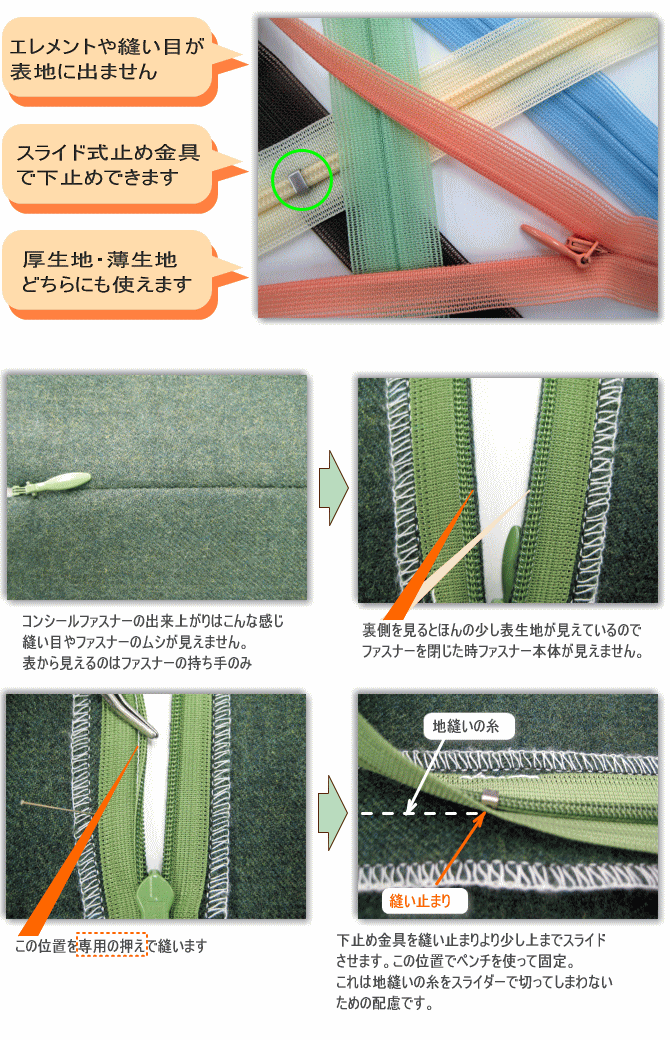 エレメントや縫い目が表地に出ません

スライド式止め金具で下止めできます

厚生地・薄生地どちらにも使えます

コンシールファスナーの出来上がりはこんな感じ
縫い目やファスナーのムシが見えません。
表から見えるのはファスナーの持ち手のみ

裏側を見るとほんの少し表生地が見えているのでファスナーを閉じた時ファスナー本体が見えません。

この位置を専用の押えで縫います

地縫いの糸

縫い止まり

下止め金具を縫い止まりより少し上までスライドさせます。この位置でペンチを使って固定。
これは地縫いの糸をスライダーで切ってしまわないための配慮です。