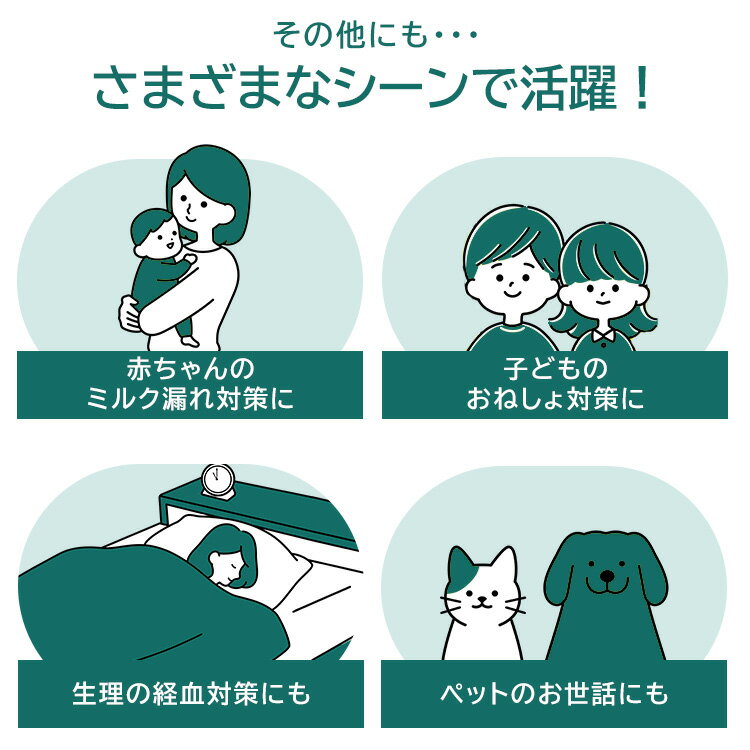 その他にも・・・
さまざまなシーンで活躍！

赤ちゃんの
ミルク漏れ対策に

子どもの
おねしょ対策に

生理の経血対策にも

ペットのお世話にも