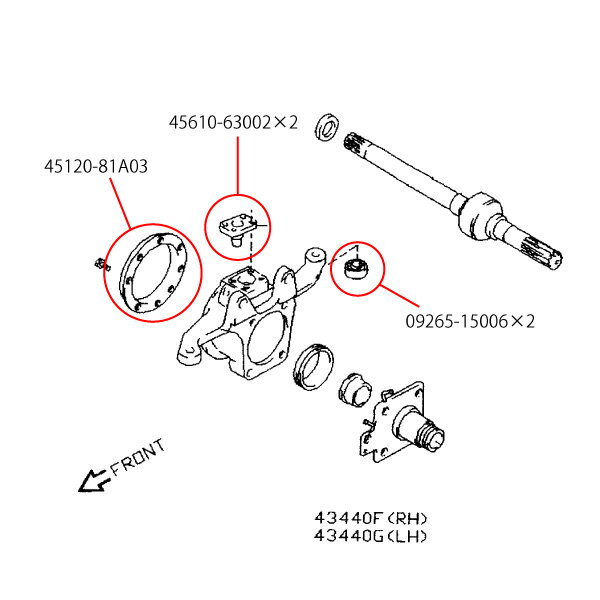 45610-63002×2

45120-81A03

09265-15006×2

FRONT

43440F(RH)
43440G(LH)