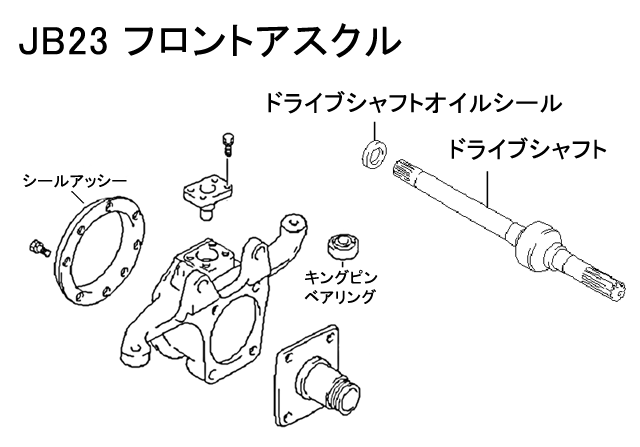 JB23 フロントアスクル

ドライブシャフトオイルシール

ドライブシャフト

シールアッシー

キングピン
ベアリング