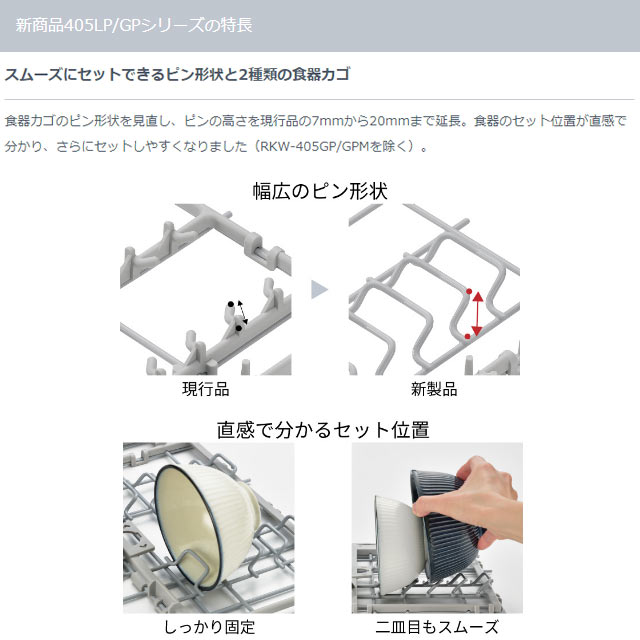 新商品405LP/GPシリーズの特長

スムーズにセットできるピン形状と2種類の食器カゴ

食器カゴのピン形状を見直し、ピンの高さを現行品の7mmから20mmまで延長。食器のセット位置が直感で分かり、さらにセットしやすくなりました（RKW-405GP/GPMを除く）。

幅広のピン形状

現行品

新製品

直感で分かるセット位置

しっかり固定

二皿目もスムーズ