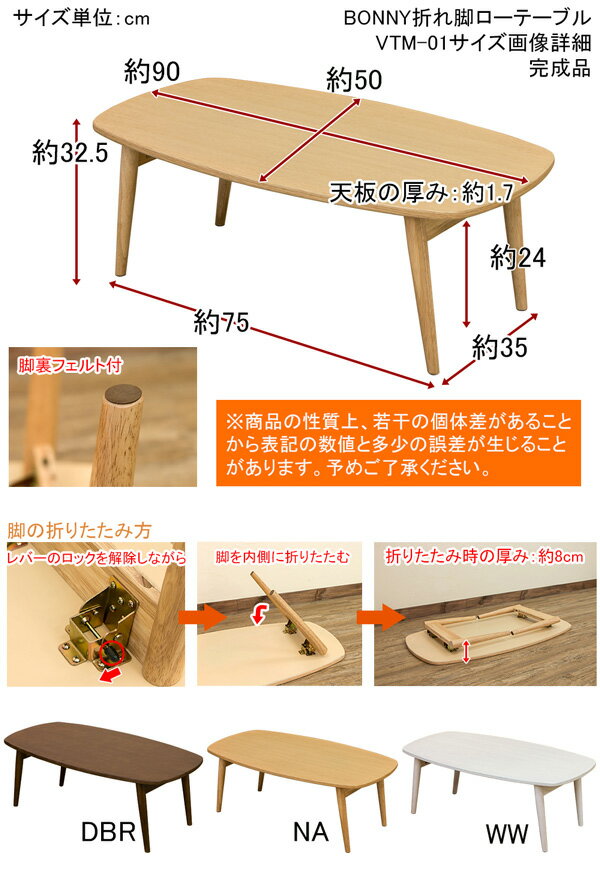 サイズ単位：cm

BONNY折れ脚ローテーブル
VTM-01サイズ画像詳細
完成品

約90

約50

約32.5

天板の厚み：約1.7

約24

約75

約35

脚裏フェルト付

※商品の性質上、若干の個体差があることから表記の数値と多少の誤差が生じることがあります。予めご了承ください。

脚の折りたたみ方

レバーのロックを解除しながら

脚を内側に折りたたむ

折りたたみ時の厚み：約8cm

DBR

NA

WW