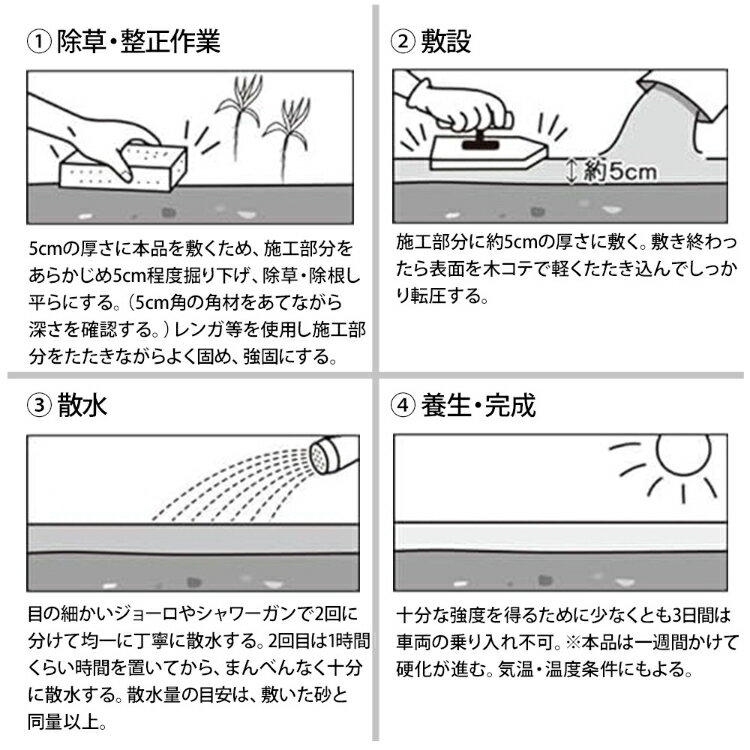 ① 除草・整正作業

5cmの厚さに本品を敷くため、施工部分をあらかじめ5cm程度掘り下げ、除草・除根し平らにする。（5cm角の角材をあてながら深さを確認する。）レンガ等を使用し施工部分をたたきながらよく固め、強固にする。

② 敷設

約5cm

施工部分に約5cmの厚さに敷く。敷き終わったら表面を木コテで軽くたたき込んでしっかり転圧する。

③ 散水

目の細かいジョーロやシャワーガンで2回に分けて均一に丁寧に散水する。2回目は1時間くらい時間を置いてから、まんべんなく十分に散水する。散水量の目安は、敷いた砂と同量以上。

④ 養生・完成

十分な強度を得るために少なくとも3日間は車両の乗り入れ不可。※本品は一週間かけて硬化が進む。気温・温度条件にもよる。