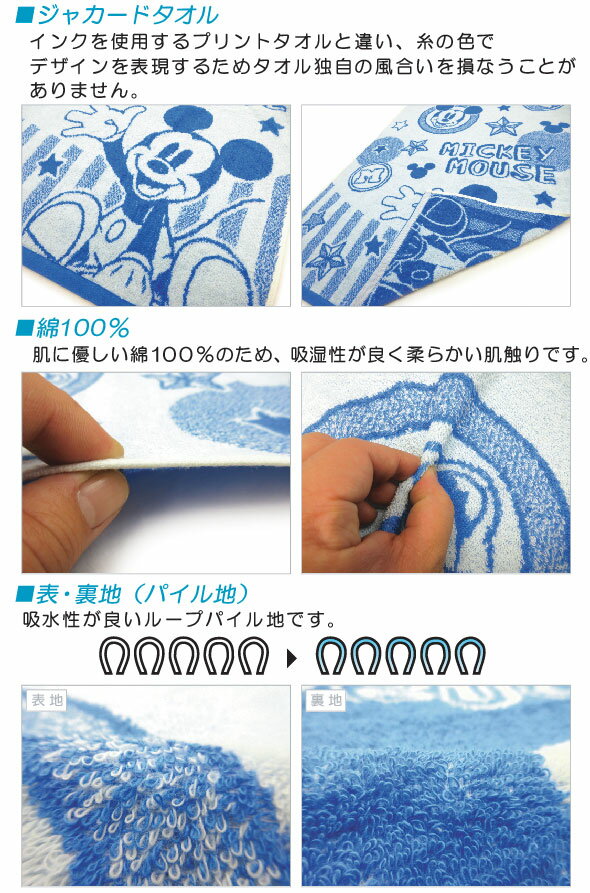 ■ジャカードタオル
インクを使用するプリントタオルと違い、糸の色でデザインを表現するためタオル独自の風合いを損なうことがありません。

MICKEY MOUSE

■綿100％
肌に優しい綿100％のため、吸湿性が良く柔らかい肌触りです。

■表・裏地（パイル地）
吸水性が良いループパイル地です。

表地

裏地